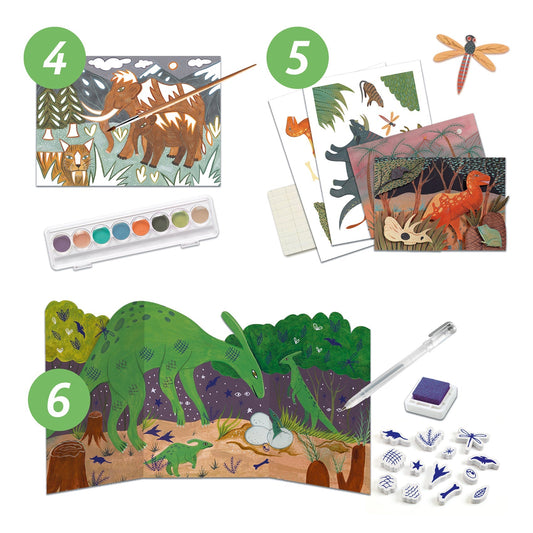 4

5

6